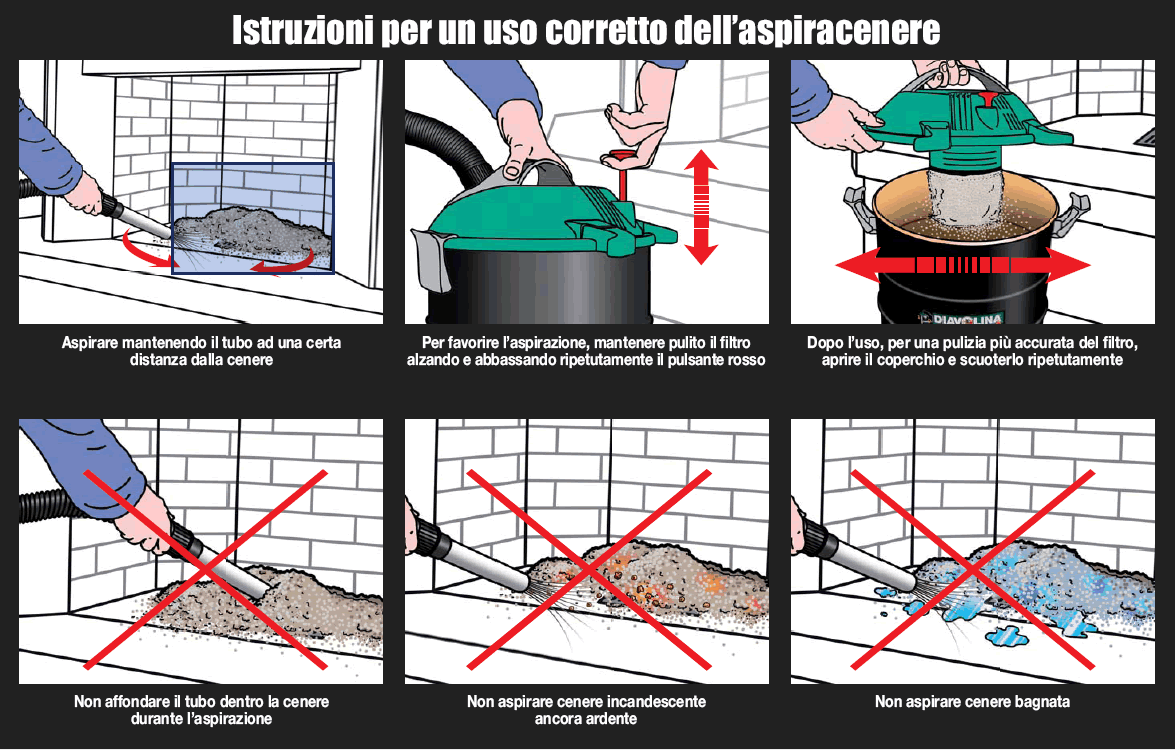 Istruzioni per un uso corretto dell'aspiracenere

Aspirare mantenendo il tubo ad una certa distanza dalla cenere

Per favorire l'aspirazione, mantenere pulito il filtro alzando e abbassando ripetutamente il pulsante rosso

DIAVOLINA

Dopo l'uso, per una pulizia più accurata del filtro, aprire il coperchio e scuoterlo ripetutamente

Non affondare il tubo dentro la cenere durante l'aspirazione

Non aspirare cenere incandescente ancora ardente

Non aspirare cenere bagnata